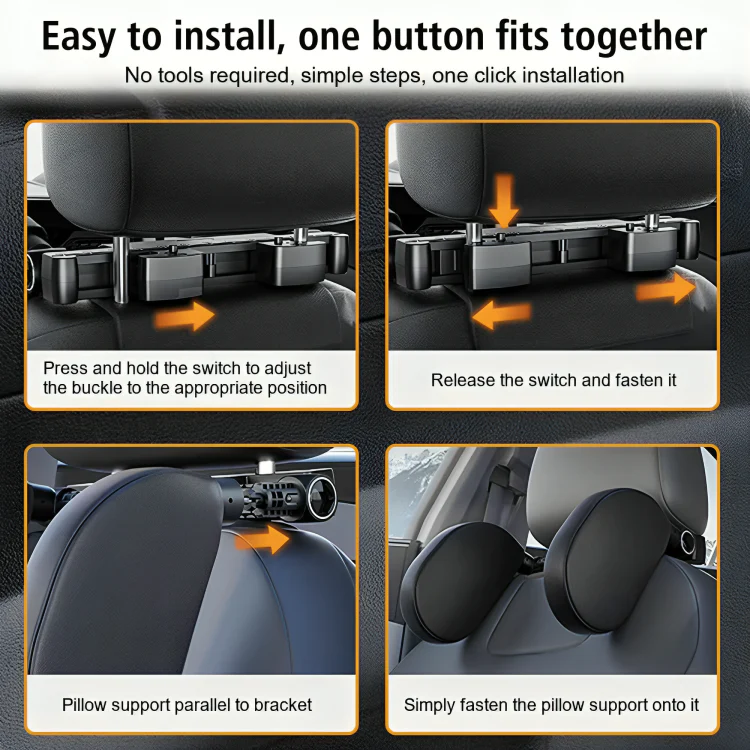 Easy to install, one button fits together

No tools required, simple steps, one click installation

Press and hold the switch to adjust the buckle to the appropriate position

Release the switch and fasten it

Pillow support parallel to bracket

Simply fasten the pillow support onto it