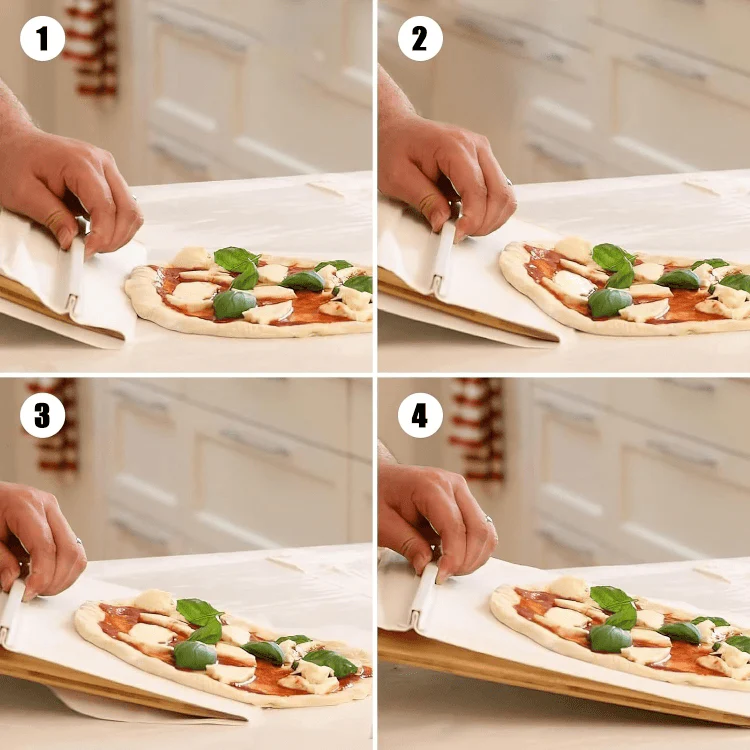 1

2

3

4